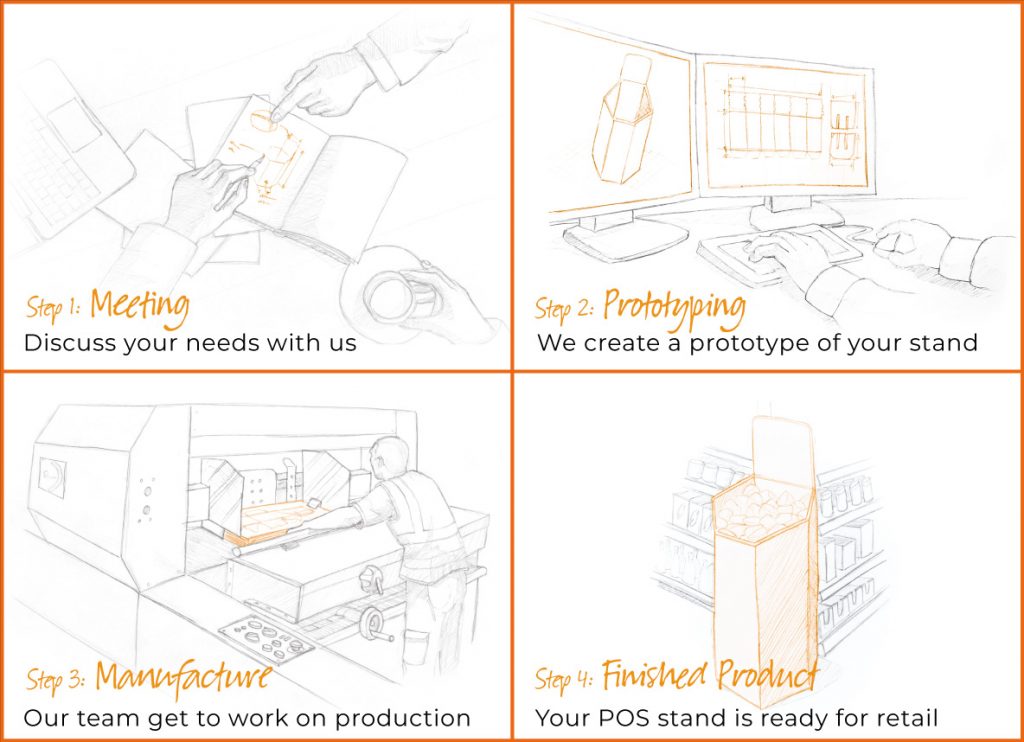 Step 1: Meeting
Discuss your needs with us

Step 2: Prototyping
We create a prototype of your stand

Step 3: Manufacture
Our team get to work on production

Step 4: Finished Product
Your POS stand is ready for retail